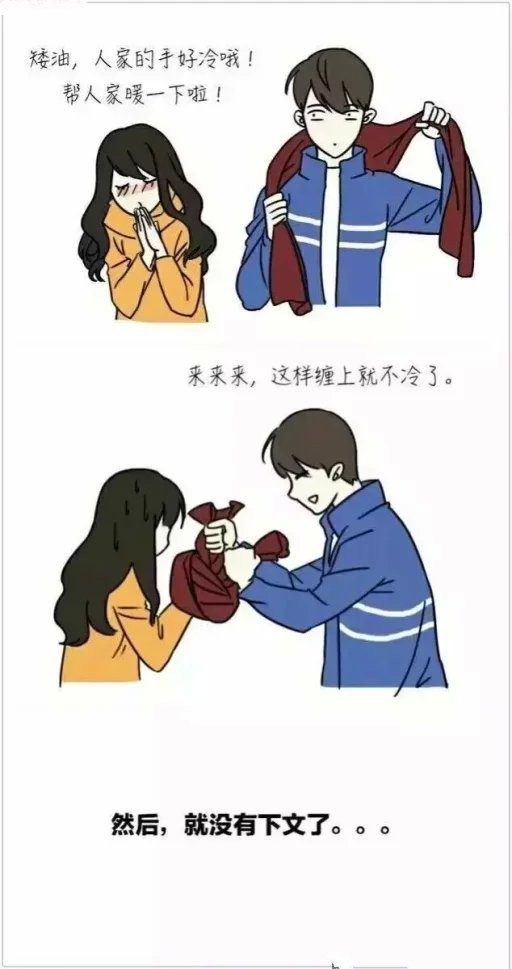 矮油，人家的手好冷哦！
帮人家暖一下啦！

来来来，这样缠上就不冷了。

然后，就没有下文了。。。